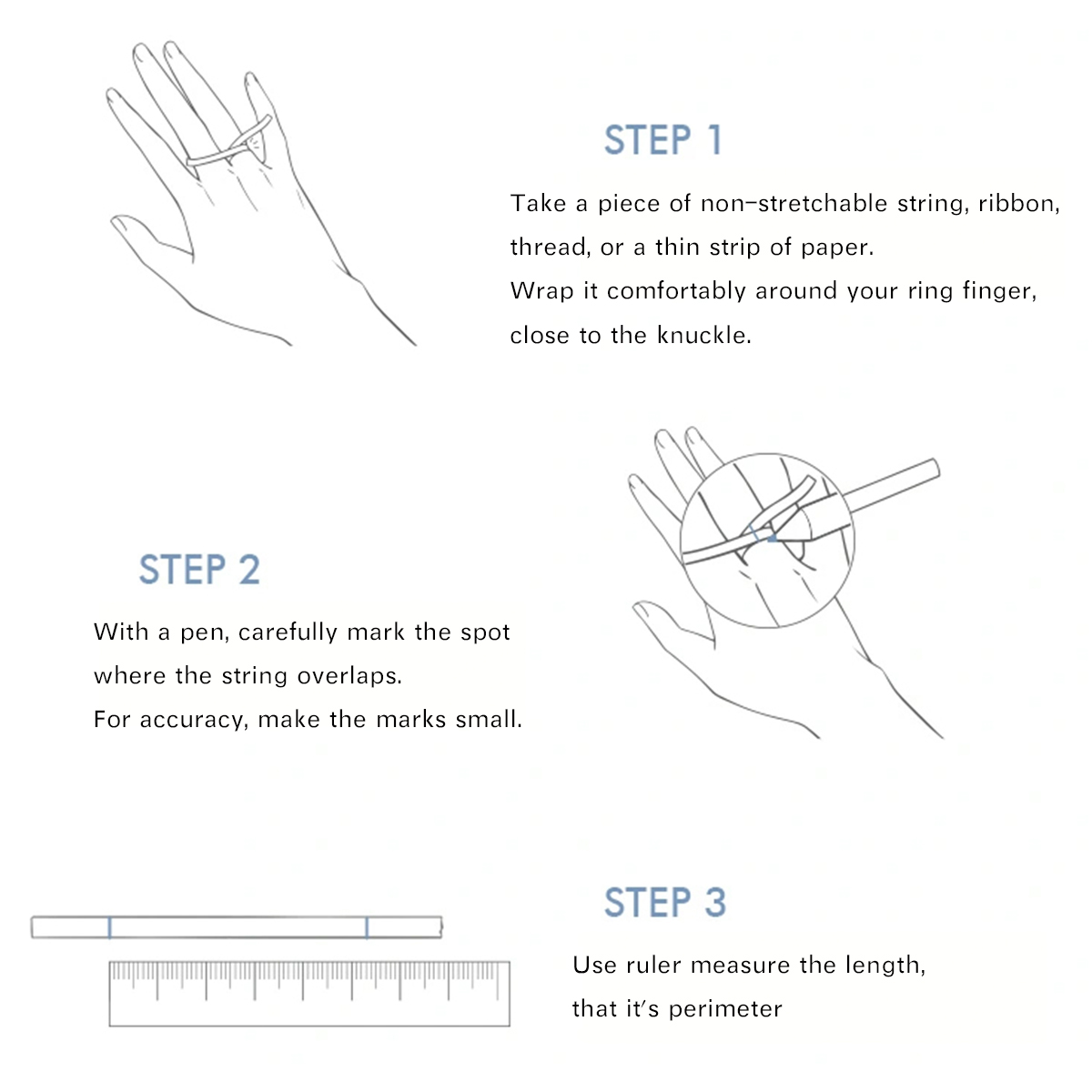 STEP 1

Take a piece of non-stretchable string, ribbon, thread, or a thin strip of paper.
Wrap it comfortably around your ring finger, close to the knuckle.

STEP 2

With a pen, carefully mark the spot where the string overlaps.
For accuracy, make the marks small.

STEP 3

Use ruler measure the length, that it's perimeter